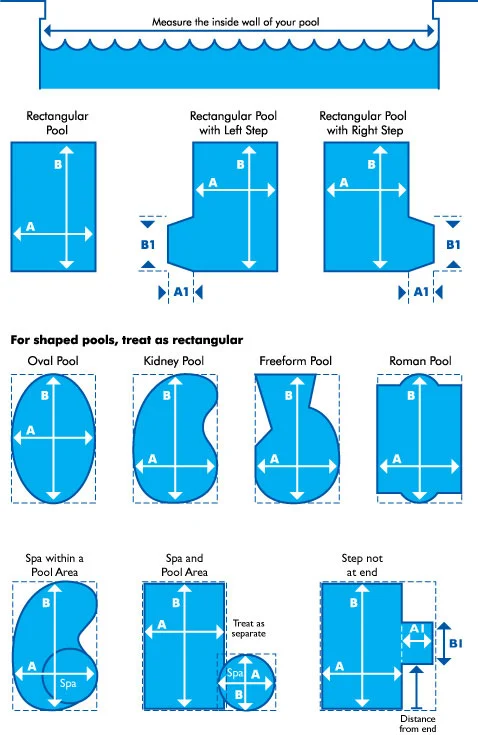 Measure the inside wall of your pool

Rectangular Pool

B

A

Rectangular Pool with Left Step

B

A

B1

A1

Rectangular Pool with Right Step

B

A

B1

A1

For shaped pools, treat as rectangular

Oval Pool

B

A

Kidney Pool

B

A

Freeform Pool

B

A

Roman Pool

B

A

Spa within a Pool Area

B

A

Spa

Spa and Pool Area

B

A

Treat as separate

Spa

A

B

Step not at end

B

A

A1

B1

Distance from end